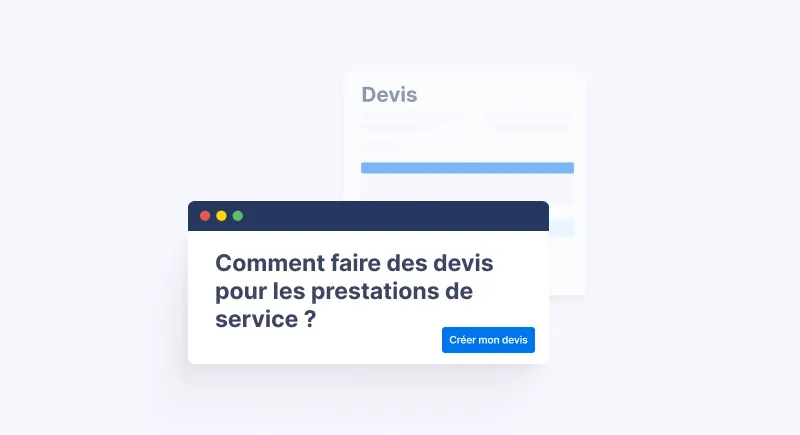 Devis

Comment faire des devis pour les prestations de service ?

Créer mon devis